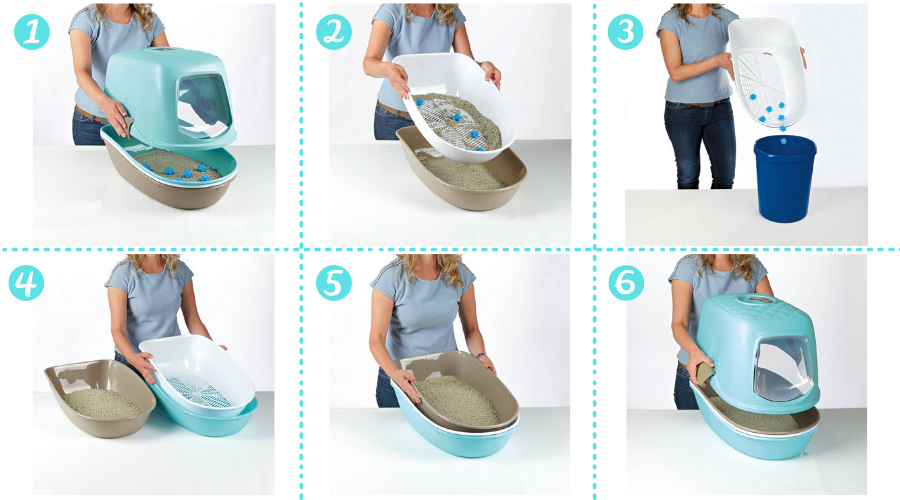 1

2

3

4

5

6